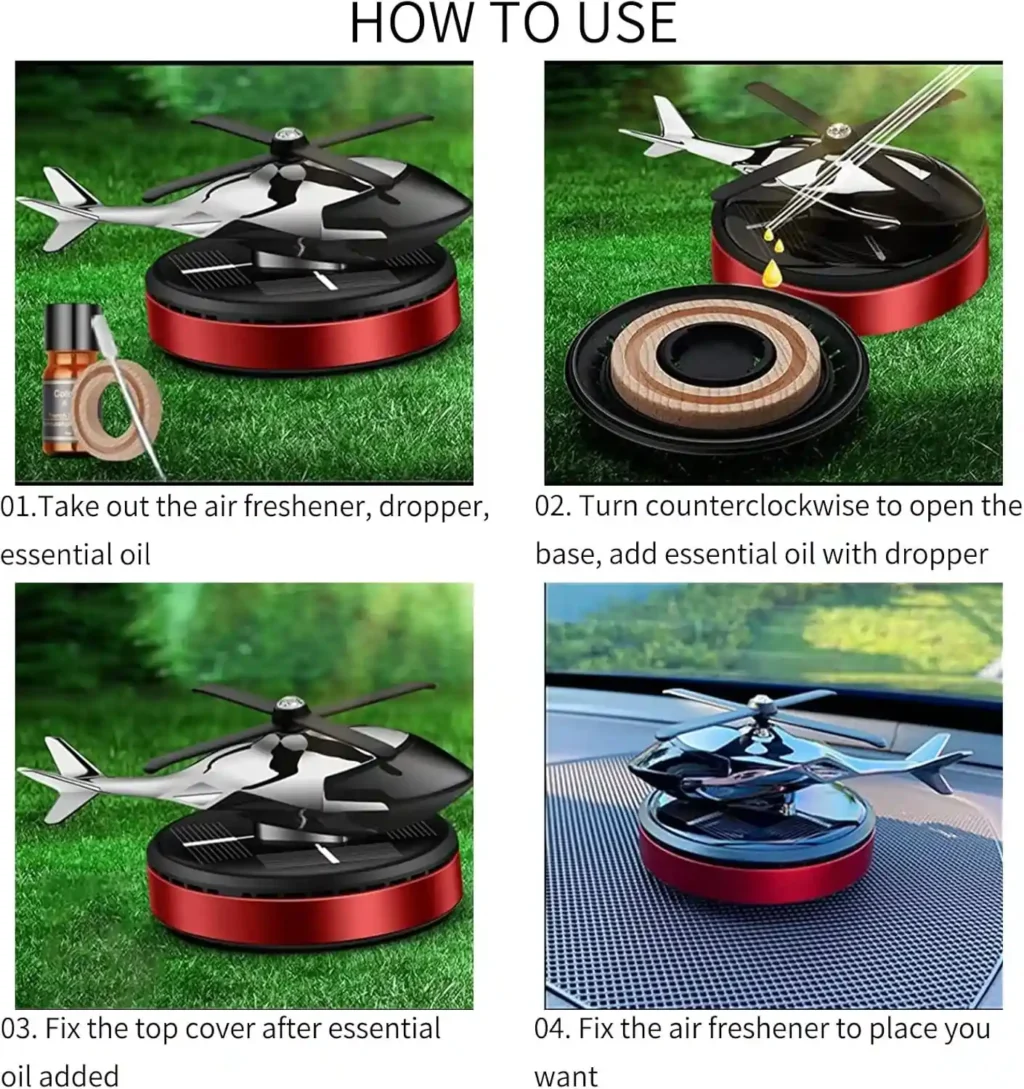 HOW TO USE

01.Take out the air freshener, dropper, essential oil

02. Turn counterclockwise to open the base, add essential oil with dropper

03. Fix the top cover after essential oil added

04. Fix the air freshener to place you want